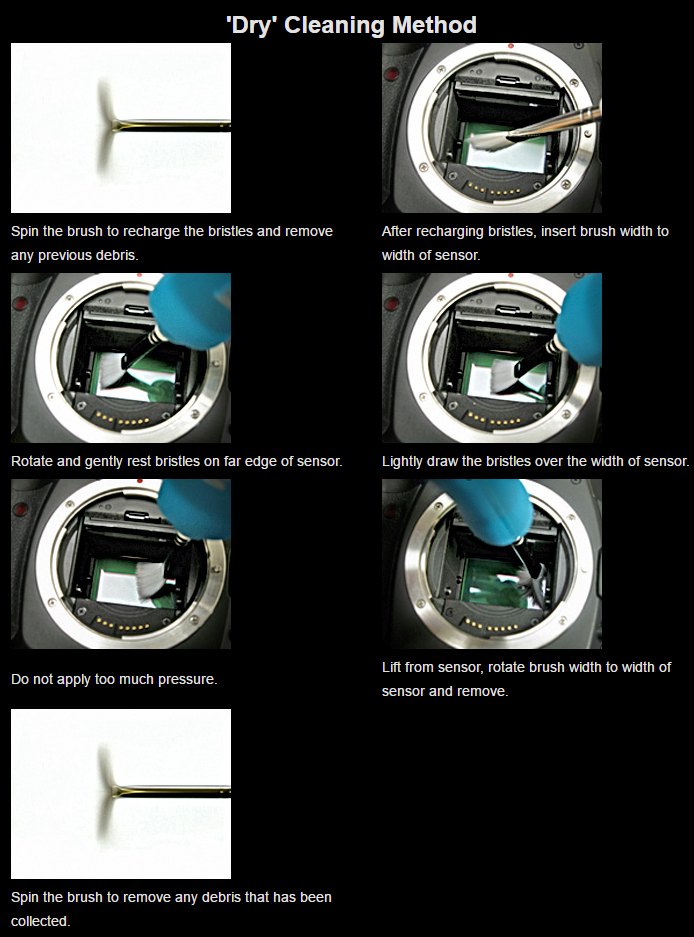 'Dry' Cleaning Method

Spin the brush to recharge the bristles and remove any previous debris.

After recharging bristles, insert brush width to width of sensor.

Rotate and gently rest bristles on far edge of sensor.

Lightly draw the bristles over the width of sensor.

Do not apply too much pressure.

Lift from sensor, rotate brush width to width of sensor and remove.

Spin the brush to remove any debris that has been collected.